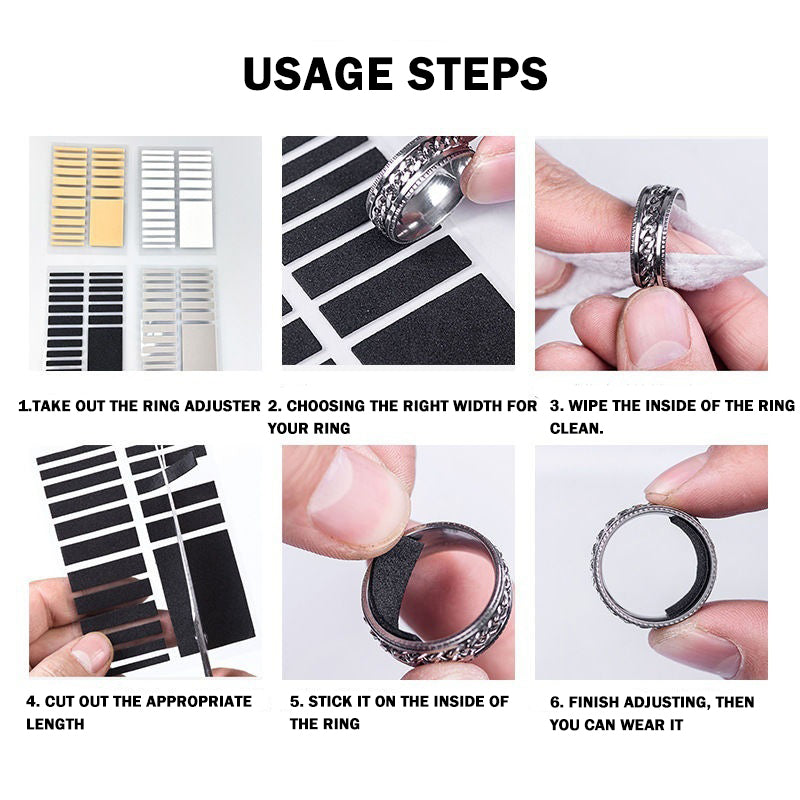 USAGE STEPS

1.TAKE OUT THE RING ADJUSTER

2. CHOOSING THE RIGHT WIDTH FOR YOUR RING

3. WIPE THE INSIDE OF THE RING CLEAN.

4. CUT OUT THE APPROPRIATE LENGTH

5. STICK IT ON THE INSIDE OF THE RING

6. FINISH ADJUSTING, THEN YOU CAN WEAR IT